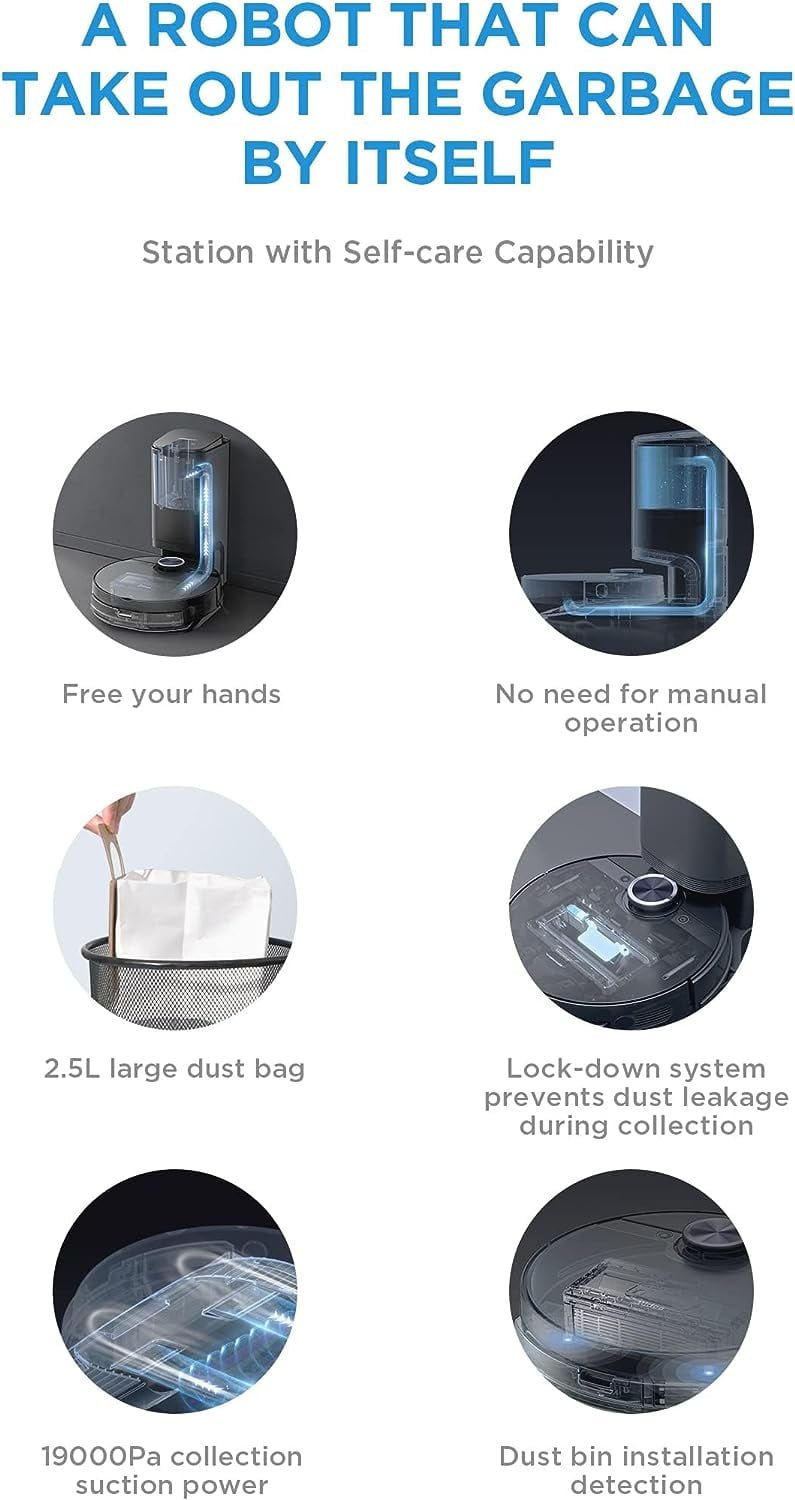 A ROBOT THAT CAN TAKE OUT THE GARBAGE BY ITSELF

Station with Self-care Capability

Free your hands

No need for manual operation

2.5L large dust bag

Lock-down system prevents dust leakage during collection

19000Pa collection suction power

Dust bin installation detection