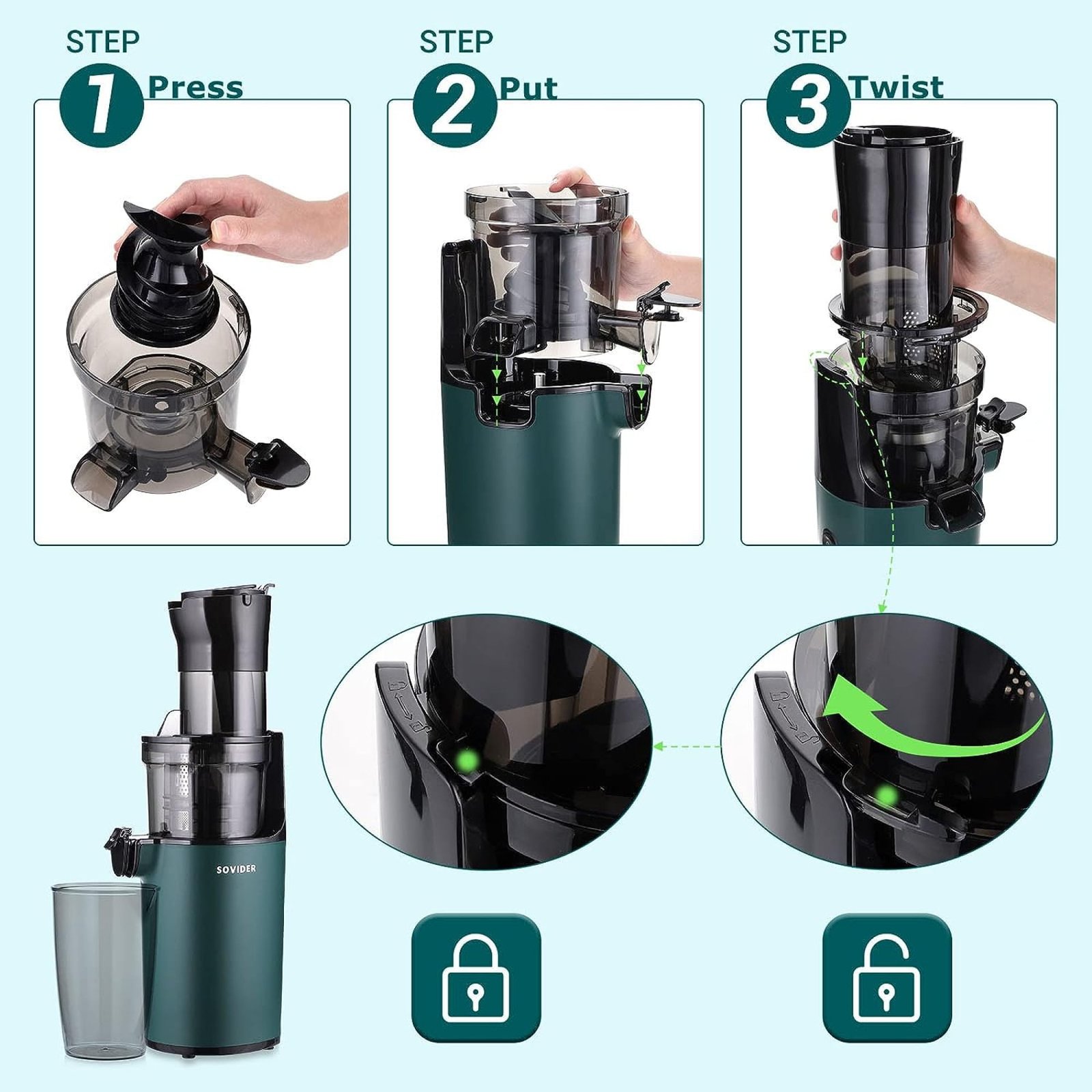 STEP
1 Press

STEP
2 Put

STEP
3 Twist

SOVIDER